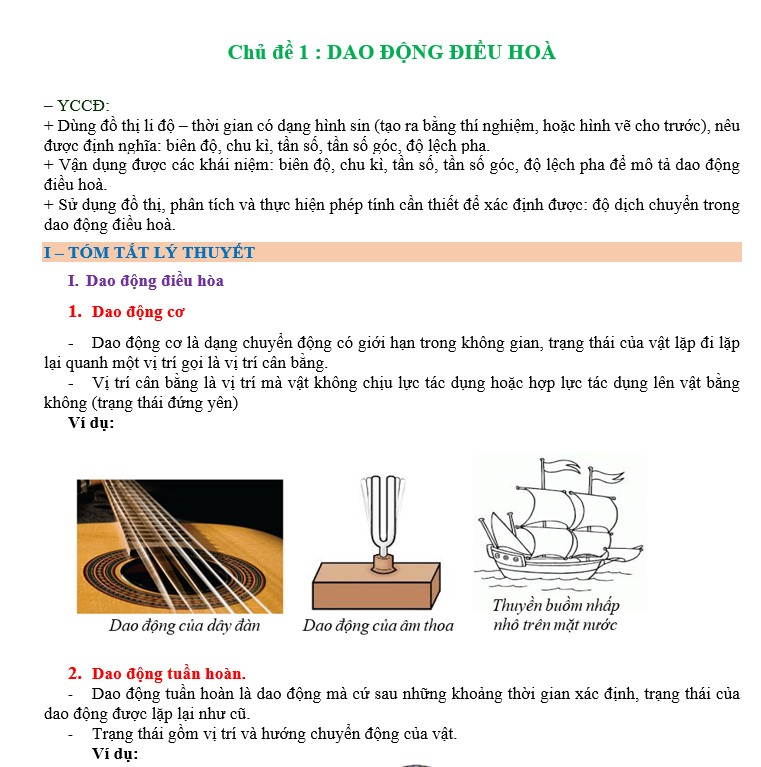 Chủ đề 1 : DAO ĐỘNG ĐIỀU HOÀ

– YCCĐ:
+ Dùng đồ thị li độ – thời gian có dạng hình sin (tạo ra bằng thí nghiệm, hoặc hình vẽ cho trước), nêu được định nghĩa: biên độ, chu kì, tần số, tần số góc, độ lệch pha.
+ Vận dụng được các khái niệm: biên độ, chu kì, tần số, tần số góc, độ lệch pha để mô tả dao động điều hoà.
+ Sử dụng đồ thị, phân tích và thực hiện phép tính cần thiết để xác định được: độ dịch chuyển trong dao động điều hoà.

I – TÓM TẮT LÝ THUYẾT

I. Dao động điều hòa

1. Dao động cơ

- Dao động cơ là dạng chuyển động có giới hạn trong không gian, trạng thái của vật lặp đi lặp lại quanh một vị trí gọi là vị trí cân bằng.
- Vị trí cân bằng là vị trí mà vật không chịu lực tác dụng hoặc hợp lực tác dụng lên vật bằng không (trạng thái đứng yên)
Ví dụ:

Dao động của dây đàn

Dao động của âm thoa

Thuyền buồm nhấp nhô trên mặt nước

2. Dao động tuần hoàn.
- Dao động tuần hoàn là dao động mà cứ sau những khoảng thời gian xác định, trạng thái của dao động được lặp lại như cũ.
- Trạng thái gồm vị trí và hướng chuyển động của vật.
Ví dụ: